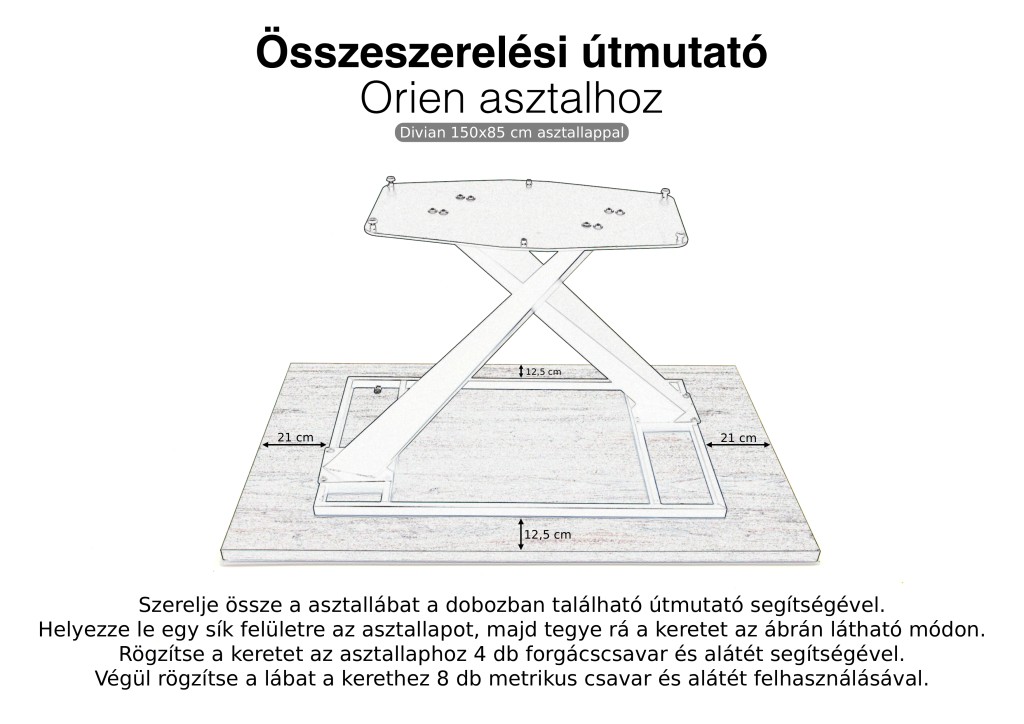 Összeszerelési útmutató
Orien asztalhoz
Divian 150x85 cm asztallappal

12,5 cm
21 cm
21 cm
12,5 cm

Szerelje össze a asztallábat a dobozban található útmutató segítségével.
Helyezze le egy sík felületre az asztallapot, majd tegye rá a keretet az ábrán látható módon.
Rögzítse a keretet az asztallaphoz 4 db forgácscsavar és alátét segítségével.
Végül rögzítse a lábat a kerethez 8 db metrikus csavar és alátét felhasználásával.